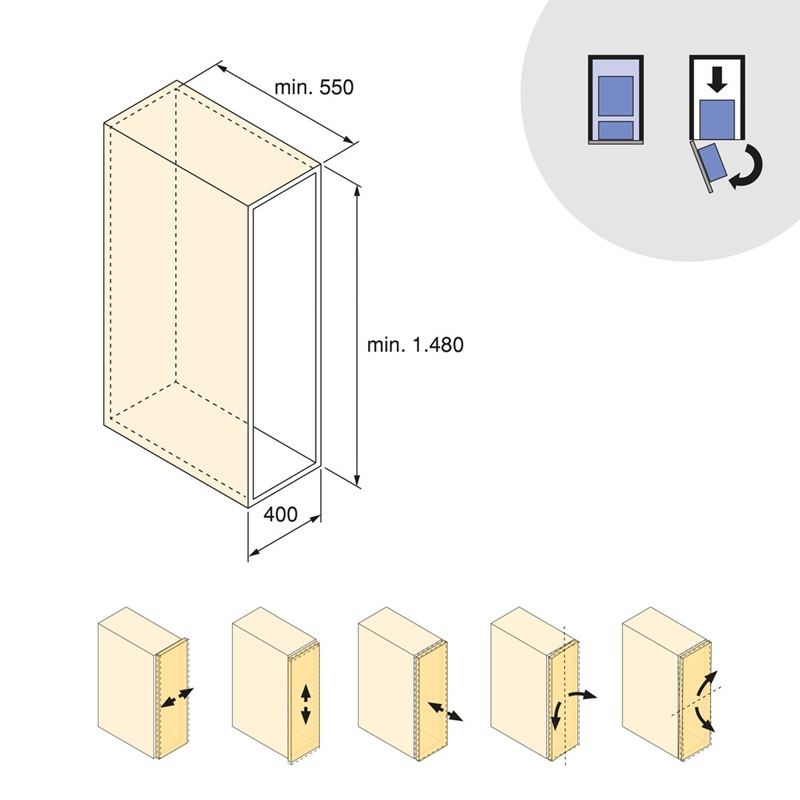 min. 550

min. 1.480

400