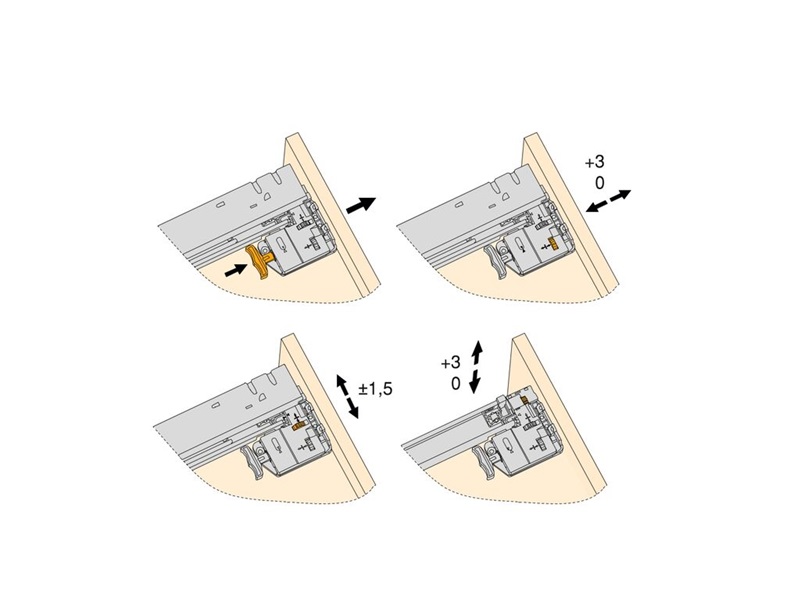 +3
0

±1,5

+3
0